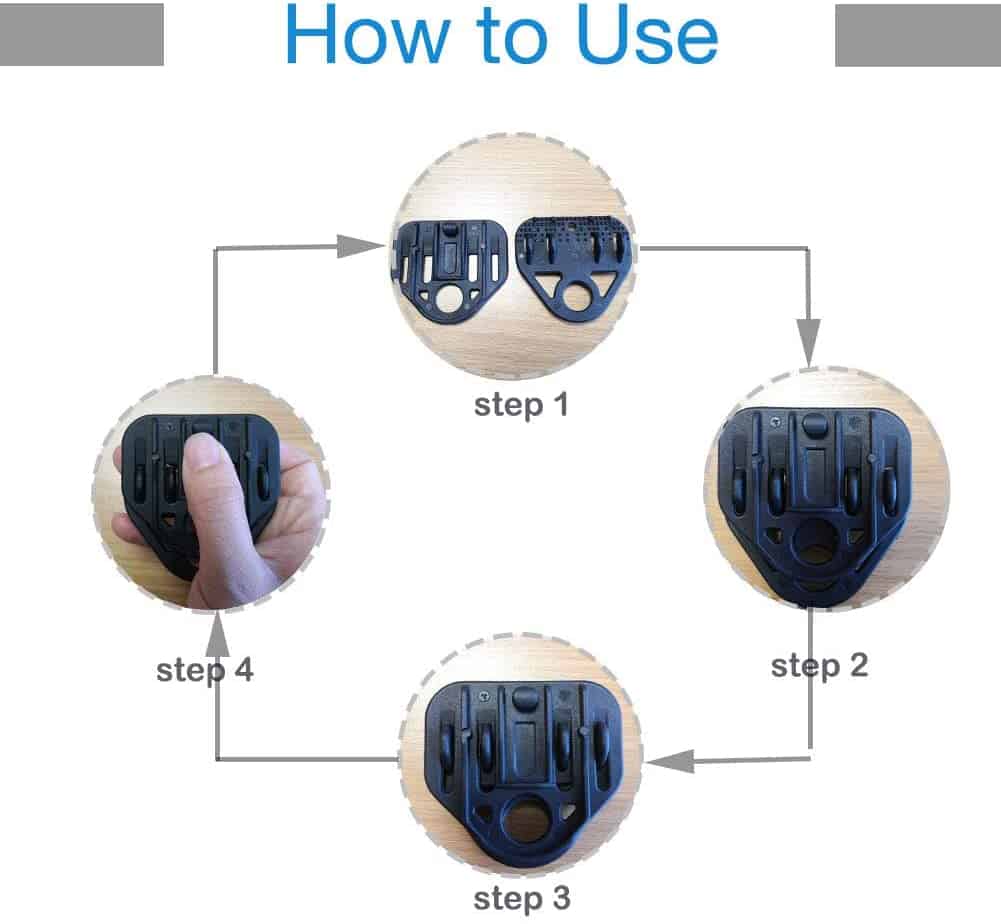 How to Use

step 1

step 2

step 3

step 4